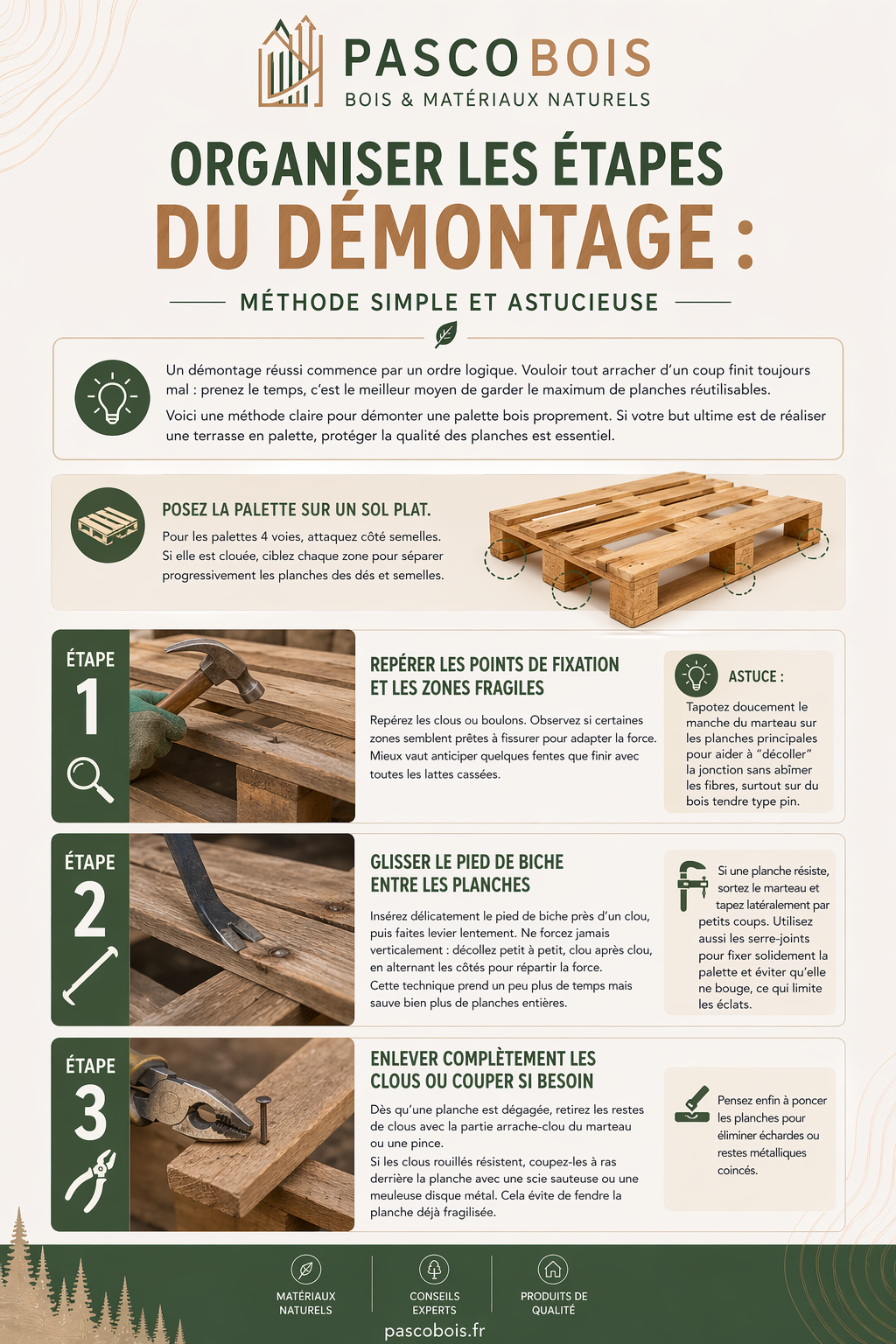 PASCOBOIS
BOIS & MATÉRIAUX NATURELS

ORGANISER LES ÉTAPES DU DÉMONTAGE :

MÉTHODE SIMPLE ET ASTUCIEUSE

Un démontage réussi commence par un ordre logique. Vouloir tout arracher d'un coup finit toujours mal : prenez le temps, c'est le meilleur moyen de garder le maximum de planches réutilisables.

Voici une méthode claire pour démonter une palette bois proprement. Si votre but ultime est de réaliser une terrasse en palette, protéger la qualité des planches est essentiel.

POSEZ LA PALETTE SUR UN SOL PLAT.

Pour les palettes 4 voies, attaquez côté semelles. Si elle est clouée, ciblez chaque zone pour séparer progressivement les planches des dés et semelles.

ÉTAPE 1

REPÉRER LES POINTS DE FIXATION ET LES ZONES FRAGILES

Repérez les clous ou boulons. Observez si certaines zones semblent prêtes à fissurer pour adapter la force. Mieux vaut anticiper quelques fentes que finir avec toutes les lattes cassées.

ASTUCE :

Tapotez doucement le manche du marteau sur les planches principales pour aider à "décoller" la jonction sans abîmer les fibres, surtout sur du bois tendre type pin.

ÉTAPE 2

GLISSER LE PIED DE BICHE ENTRE LES PLANCHES

Insérez délicatement le pied de biche près d'un clou, puis faites levier lentement. Ne forcez jamais verticalement : décollez petit à petit, clou après clou, en alternant les côtés pour répartir la force.
Cette technique prend un peu plus de temps mais sauve bien plus de planches entières.

Si une planche résiste, sortez le marteau et tapez latéralement par petits coups. Utilisez aussi les serre-joints pour fixer solidement la palette et éviter qu'elle ne bouge, ce qui limite les éclats.

ÉTAPE 3

ENLEVER COMPLÈTEMENT LES CLOUS OU COUPER SI BESOIN

Dès qu'une planche est dégagée, retirez les restes de clous avec la partie arrache-clou du marteau ou une pince.
Si les clous rouillés résistent, coupez-les à ras derrière la planche avec une scie sauteuse ou une meuleuse disque métal. Cela évite de fendre la planche déjà fragilisée.

Pensez enfin à poncer les planches pour éliminer échardes ou restes métalliques coincés.

MATÉRIAUX NATURELS
CONSEILS EXPERTS
PRODUITS DE QUALITÉ

pascobois.fr